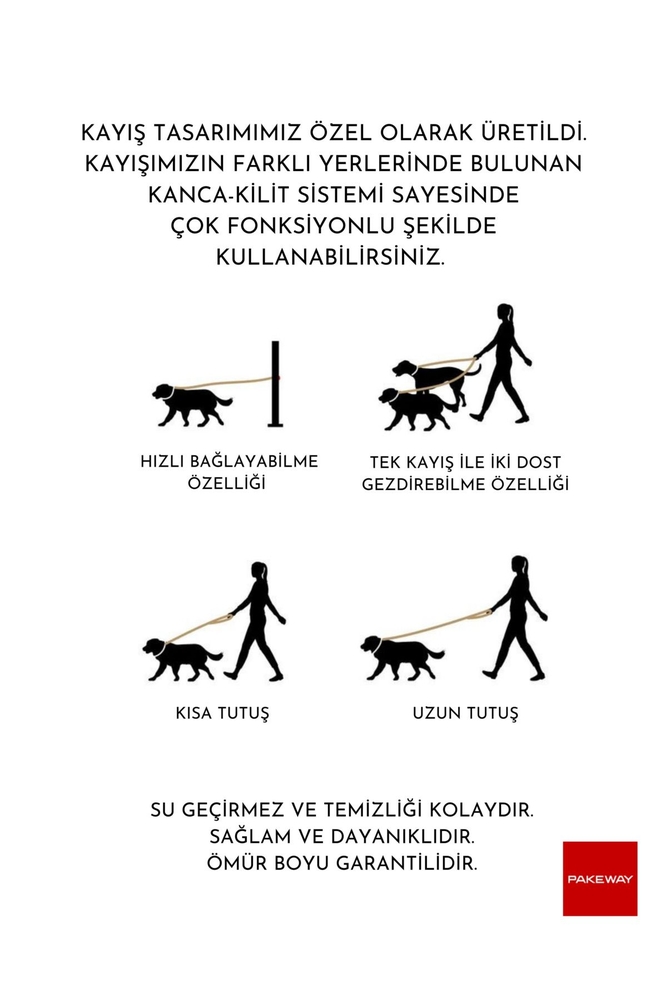 KAYIŞ TASARIMIMIZ ÖZEL OLARAK ÜRETİLDİ. KAYIŞIMIZIN FARKLI YERLERİNDE BULUNAN KANCA-KİLİT SİSTEMİ SAYESİNDE ÇOK FONKSİYONLU ŞEKİLDE KULLANABİLİRSİNİZ.

HIZLI BAĞLAYABİLME ÖZELLİĞİ

TEK KAYIŞ İLE İKİ DOST GEZDİREBİLME ÖZELLİĞİ

KISA TUTUŞ

UZUN TUTUŞ

SU GEÇİRMEZ VE TEMİZLİĞİ KOLAYDIR. SAĞLAM VE DAYANIKLIDIR. ÖMÜR BOYU GARANTİLİDİR.

PAKEWAY